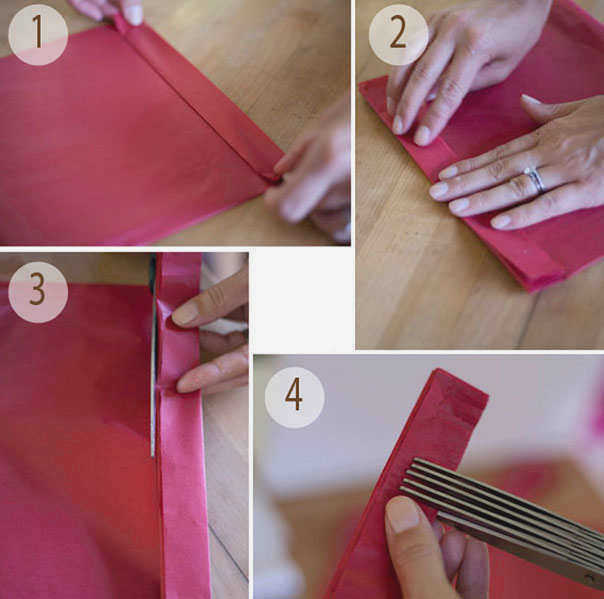 1
2
3
4