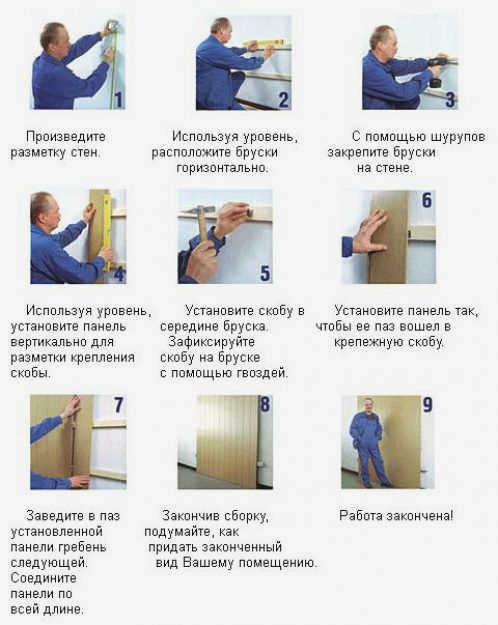 1

Произведите разметку стен.

2

Используя уровень, расположите бруски горизонтально.

3

С помощью шурупов закрепите бруски на стене.

4

Используя уровень, установите панель вертикально для разметки крепления скобы.

5

Установите скобу в середине бруска. Зафиксируйте скобу на бруске с помощью гвоздей.

6

Установите панель так, чтобы ее паз вошел в крепежную скобу.

7

Заведите в паз установленной панели гребень следующей. Соедините панели по всей длине.

8

Закончив сборку, подумайте, как придать законченный вид Вашему помещению.

9

Работа закончена!