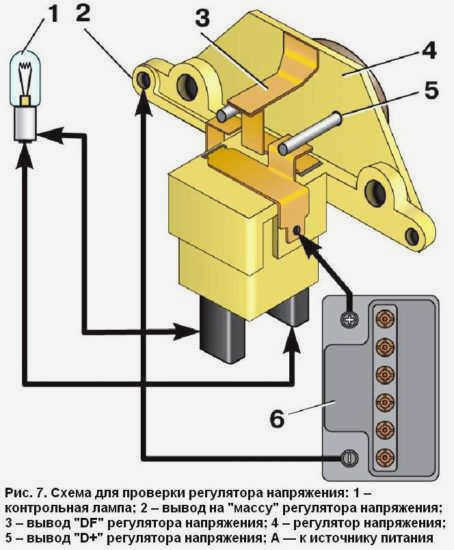 1
2
3
4
5
6

Рис. 7. Схема для проверки регулятора напряжения: 1 – контрольная лампа; 2 – вывод на "массу" регулятора напряжения; 3 – вывод "DF" регулятора напряжения; 4 – регулятор напряжения; 5 – вывод "D+" регулятора напряжения; А — к источнику питания