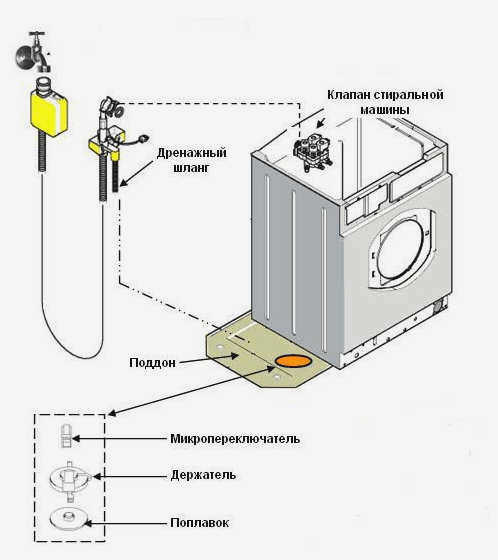 Клапан стиральной машины

Дренажный шланг

Поддон

Микропереключатель

Держатель

Поплавок