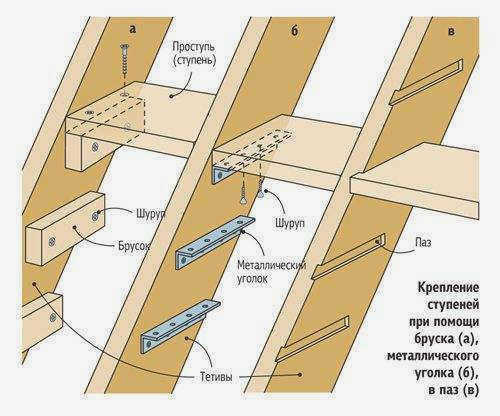 а

б

в

Проступь (ступень)

Шуруп

Брусок

Шуруп

Металлический уголок

Паз

Тетивы

Крепление ступеней при помощи бруска (а), металлического уголка (б), в паз (в)