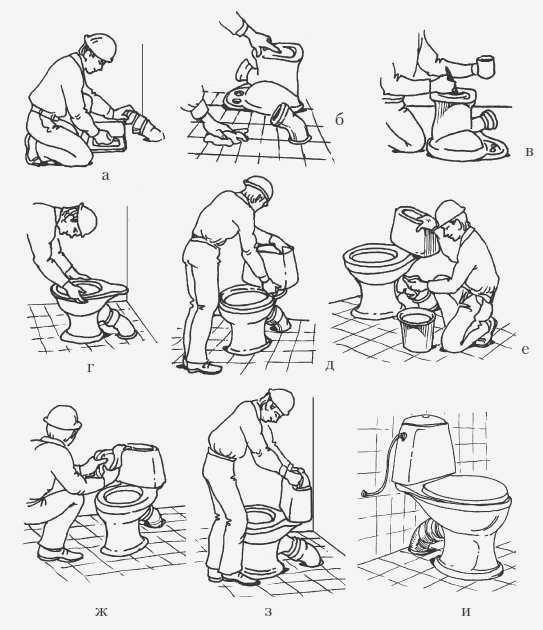 а

б

в

г

д

е

ж

з

и