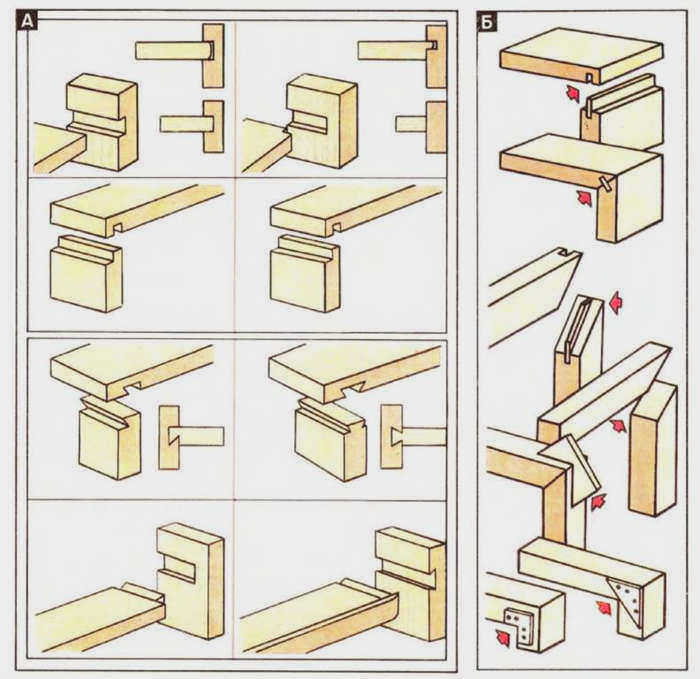 А

Б