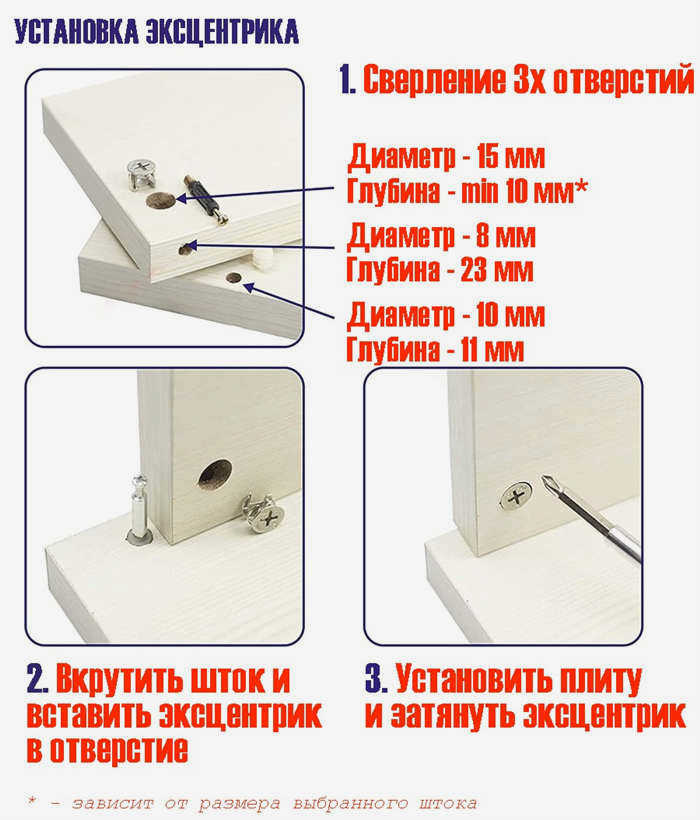 УСТАНОВКА ЭКСЦЕНТРИКА

1. Сверление 3х отверстий

Диаметр - 15 мм
Глубина - min 10 мм*

Диаметр - 8 мм
Глубина - 23 мм

Диаметр - 10 мм
Глубина - 11 мм

2. Вкрутить шток и вставить эксцентрик в отверстие

3. Установить плиту и затянуть эксцентрик

* - зависит от размера выбранного штока