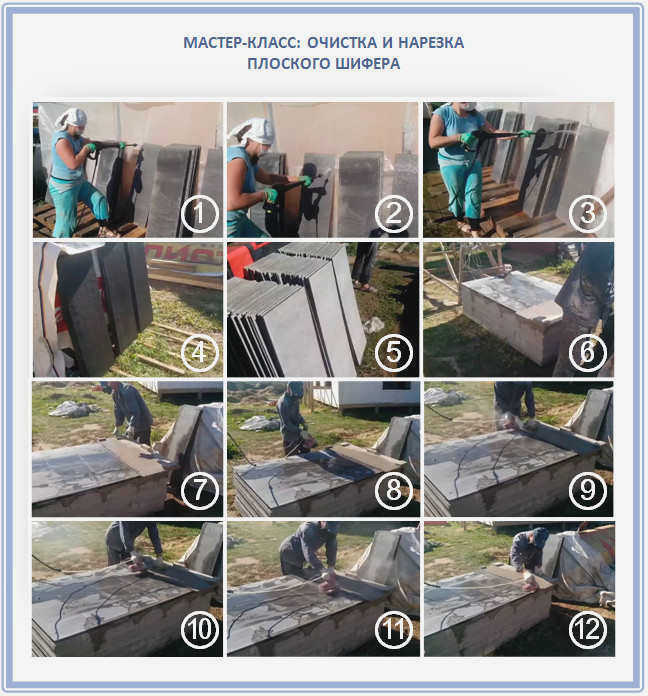 МАСТЕР-КЛАСС: ОЧИСТКА И НАРЕЗКА ПЛОСКОГО ШИФЕРА

1
2
3
4
5
6
7
8
9
10
11
12