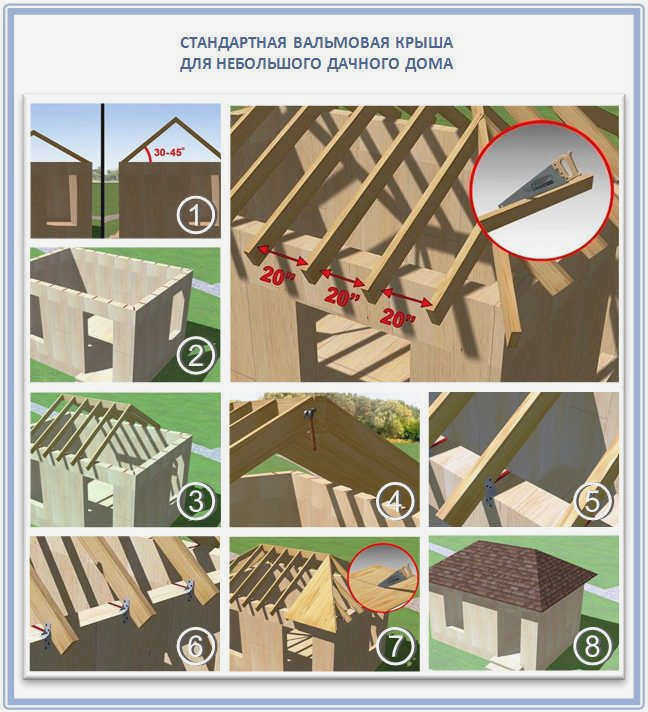 СТАНДАРТНАЯ ВАЛЬМОВАЯ КРЫША
ДЛЯ НЕБОЛЬШОГО ДАЧНОГО ДОМА

30-45°

1

20"
20"
20"

2

3

4

5

6

7

8