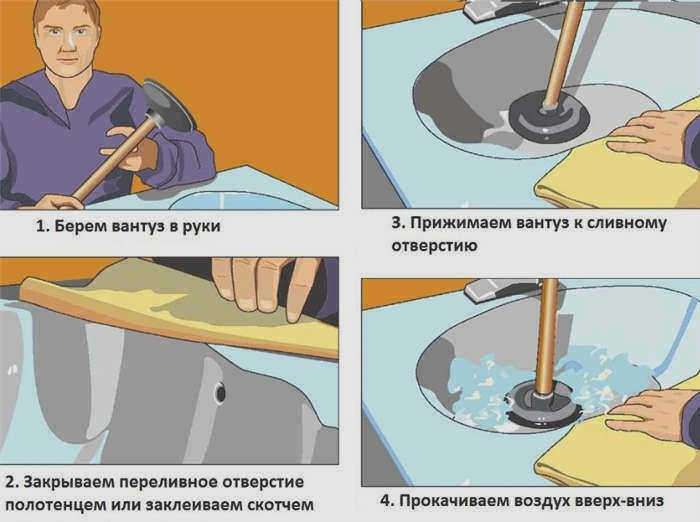 1. Берем вантуз в руки

2. Закрываем переливное отверстие полотенцем или заклеиваем скотчем

3. Прижимаем вантуз к сливному отверстию

4. Прокачиваем воздух вверх-вниз