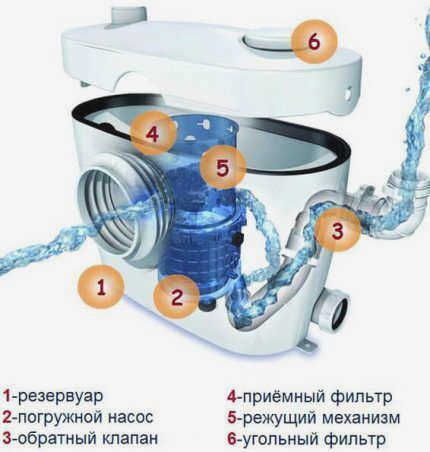 6

4

5

3

1

2

1-резервуар
2-погружной насос
3-обратный клапан

4-приёмный фильтр
5-режущий механизм
6-угольный фильтр