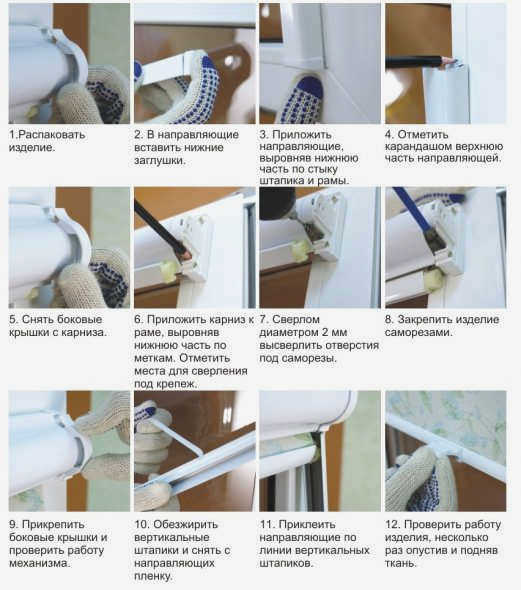 1.Распаковать изделие.

2. В направляющие вставить нижние заглушки.

3. Приложить направляющие, выровняв нижнюю часть по стыку штапика и рамы.

4. Отметить карандашом верхнюю часть направляющей.

5. Снять боковые крышки с карниза.

6. Приложить карниз к раме, выровняв нижнюю часть по меткам. Отметить места для сверления под крепеж.

7. Сверлом диаметром 2 мм высверлить отверстия под саморезы.

8. Закрепить изделие саморезами.

9. Прикрепить боковые крышки и проверить работу механизма.

10. Обезжирить вертикальные штапики и снять с направляющих пленку.

11. Приклеить направляющие по линии вертикальных штапиков.

12. Проверить работу изделия, несколько раз опустив и подняв ткань.