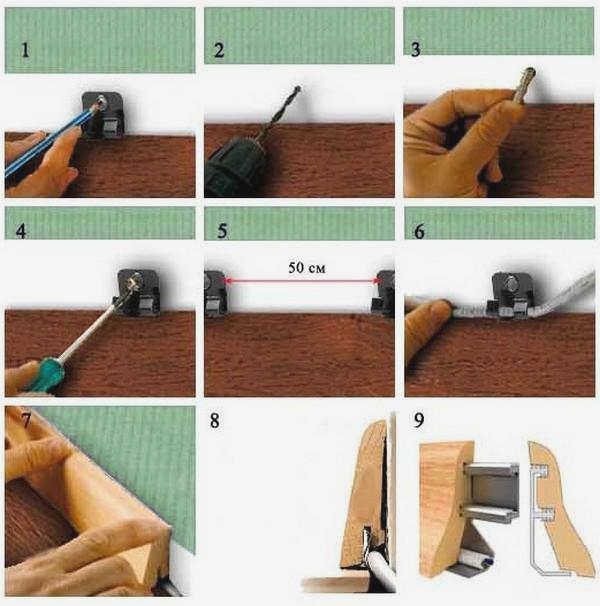 1

2

3

4

5

50 см

6

7

8

9