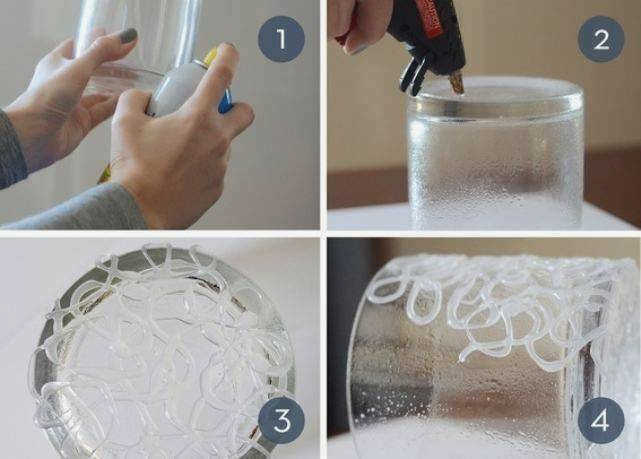 1
2
3
4