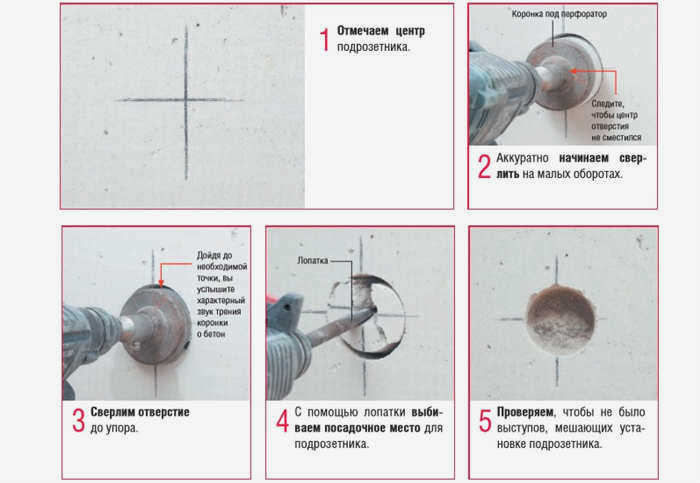 1 Отмечаем центр подрозетника.

Коронка под перфоратор

Следите, чтобы центр отверстия не сместился

2 Аккуратно начинаем сверлить на малых оборотах.

Дойдя до необходимой точки, вы услышите характерный звук трения коронки о бетон

3 Сверлим отверстие до упора.

Лопатка

4 С помощью лопатки выбиваем посадочное место для подрозетника.

5 Проверяем, чтобы не было выступов, мешающих установке подрозетника.