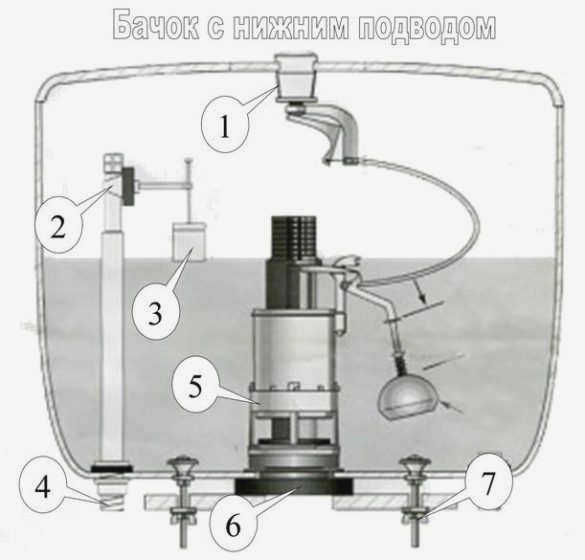 Бачок с нижним подводом

1

2

3

5

4

6

7