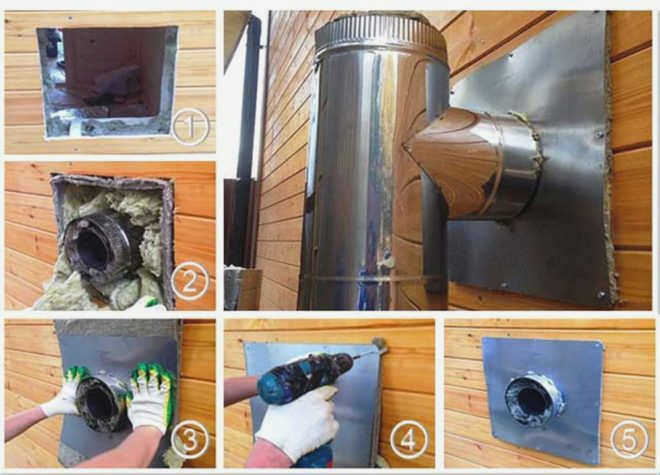 1
2
3
4
5