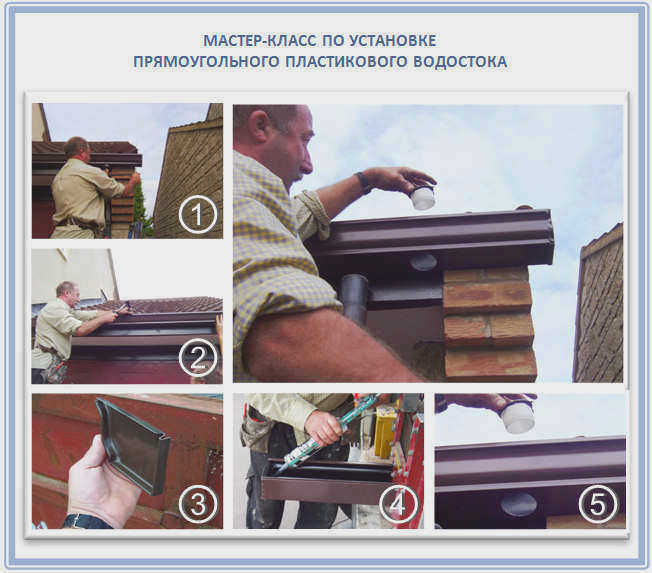 МАСТЕР-КЛАСС ПО УСТАНОВКЕ
ПРЯМОУГОЛЬНОГО ПЛАСТИКОВОГО ВОДОСТОКА

1

2

3

4

5