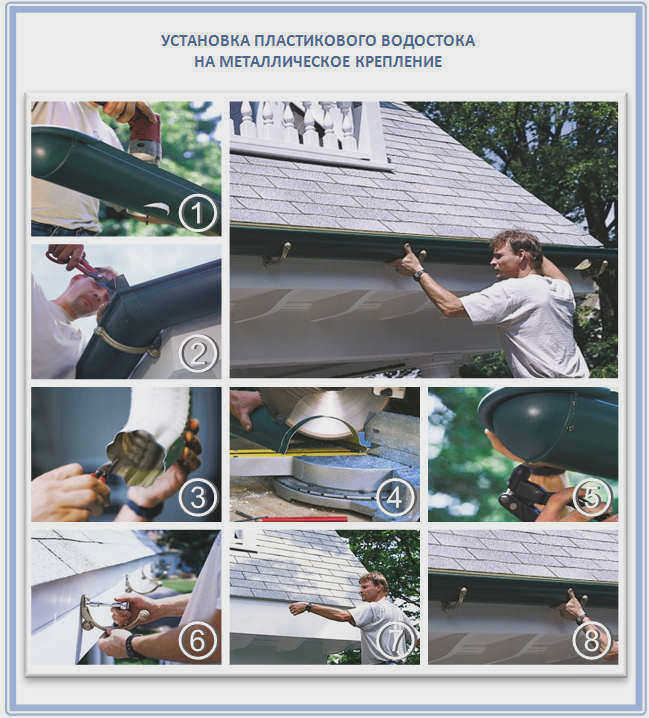 УСТАНОВКА ПЛАСТИКОВОГО ВОДОСТОКА НА МЕТАЛЛИЧЕСКОЕ КРЕПЛЕНИЕ

1

2

3

4

5

6

7

8