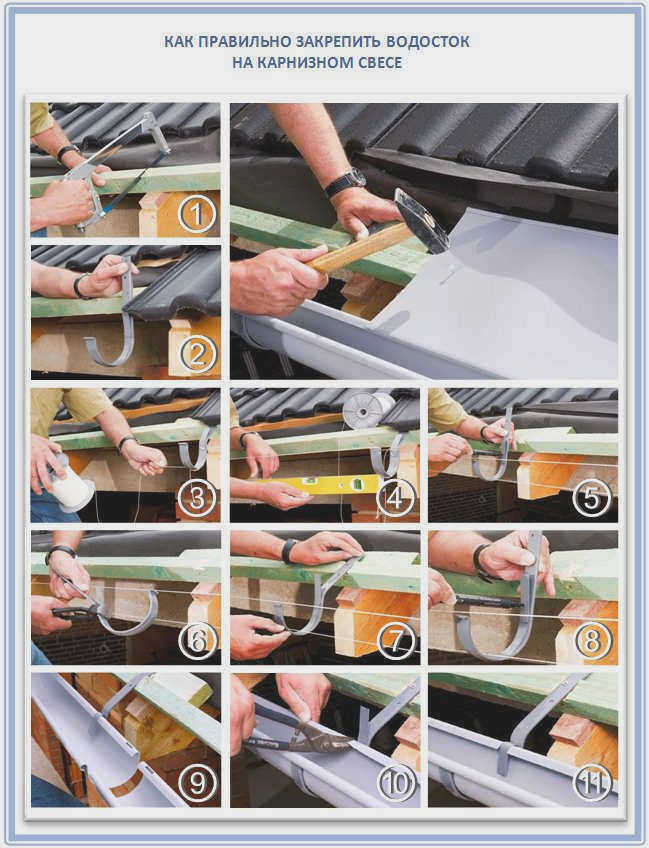 КАК ПРАВИЛЬНО ЗАКРЕПИТЬ ВОДОСТОК НА КАРНИЗНОМ СВЕСЕ

1

2

3

4

5

6

7

8

9

10

11