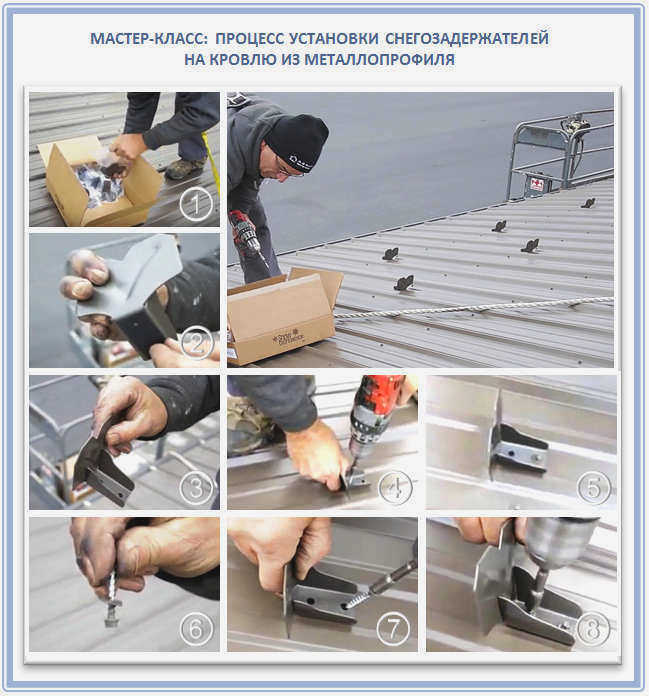 МАСТЕР-КЛАСС: ПРОЦЕСС УСТАНОВКИ СНЕГОЗАДЕРЖАТЕЛЕЙ НА КРОВЛЮ ИЗ МЕТАЛЛОПРОФИЛЯ

1

2

3

4

5

6

7

8