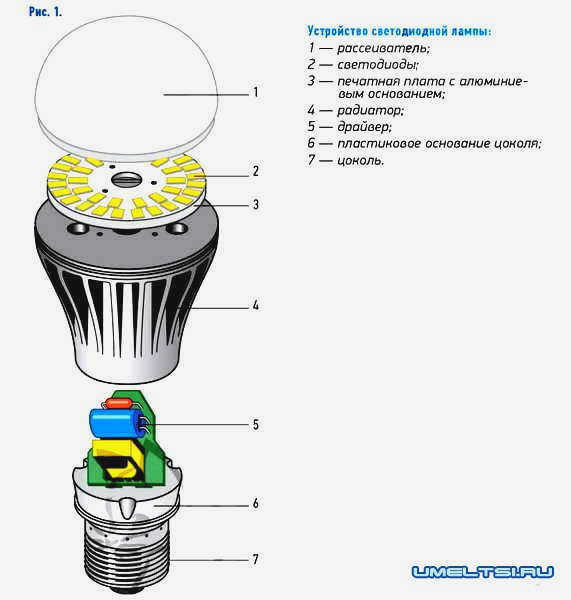 Рис. 1.

Устройство светодиодной лампы:
1 — рассеиватель;
2 — светодиоды;
3 — печатная плата с алюминиевым основанием;
4 — радиатор;
5 — драйвер;
6 — пластиковое основание цоколя;
7 — цоколь.

1
2
3
4
5
6
7

UMELTSI.RU