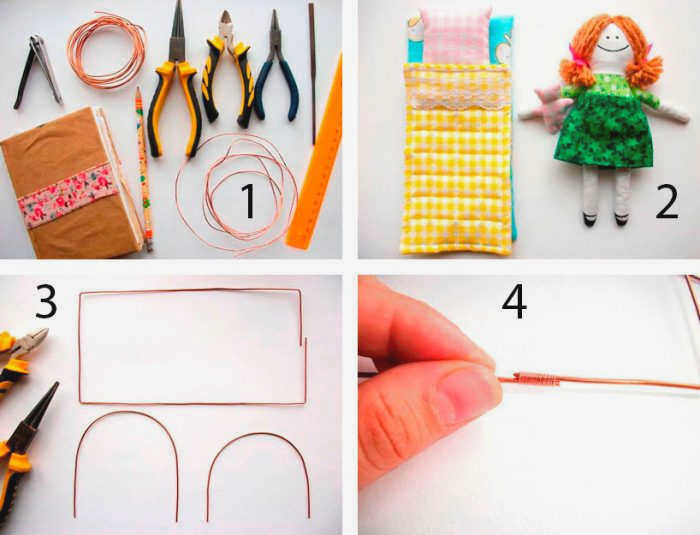 1
2
3
4