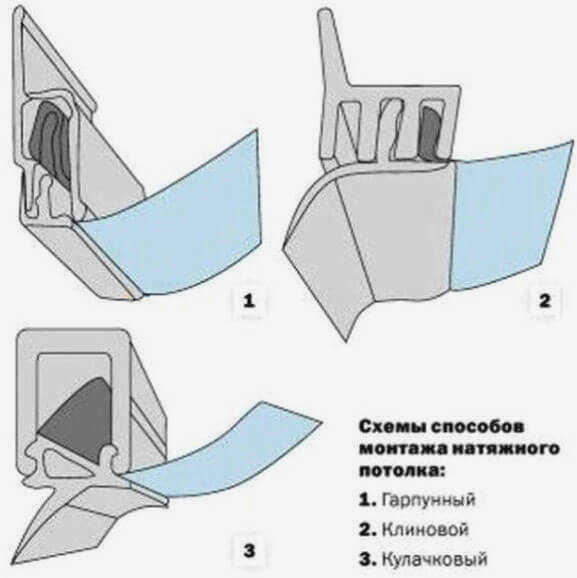 1

2

3

Схемы способов монтажа натяжного потолка:

1. Гарпунный

2. Клиновой

3. Кулачковый