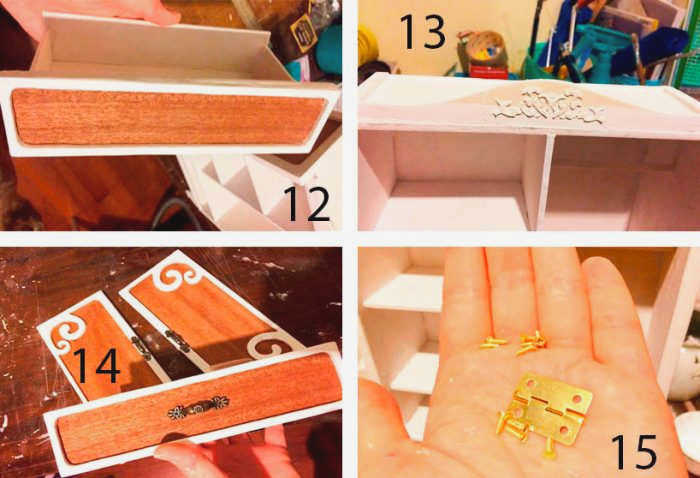 12

13

14

15