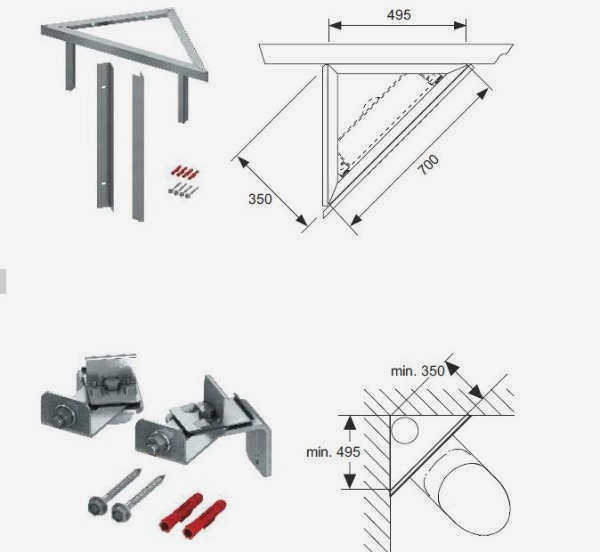 495

350

700

min. 350

min. 495