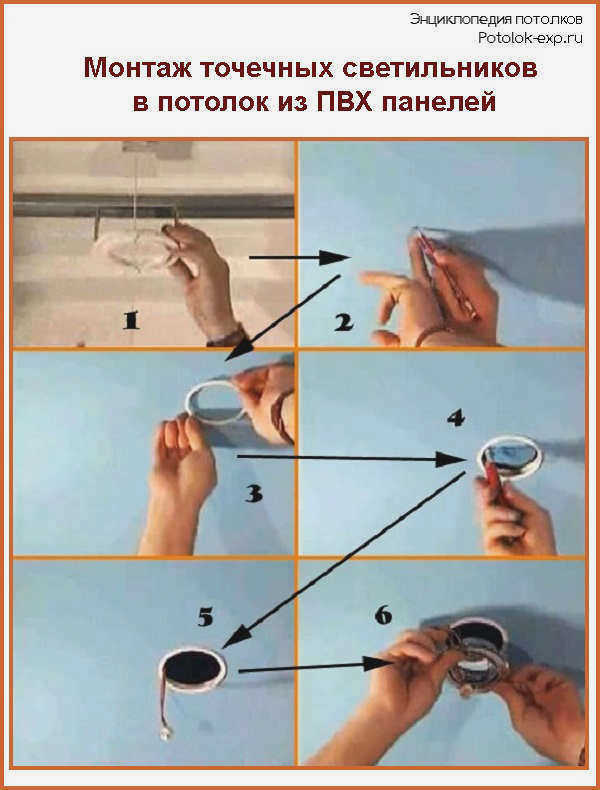 Энциклопедия потолков
Potolok-exp.ru

Монтаж точечных светильников в потолок из ПВХ панелей

1

2

3

4

5

6