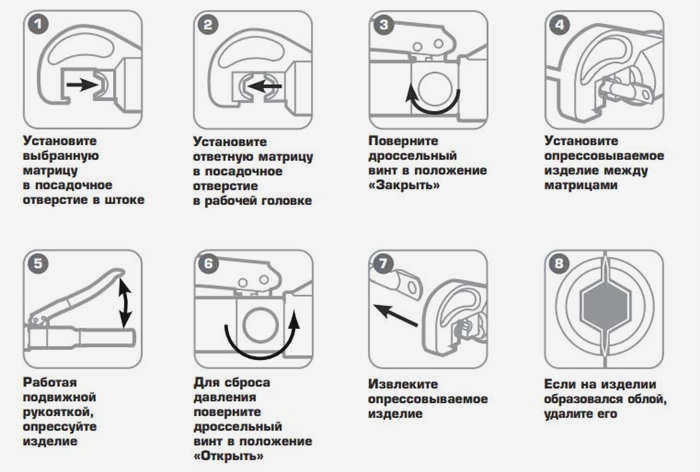 1

Установите выбранную матрицу в посадочное отверстие в штоке

2

Установите ответную матрицу в посадочное отверстие в рабочей головке

3

Поверните дроссельный винт в положение «Закрыть»

4

Установите опрессовываемое изделие между матрицами

5

Работая подвижной рукояткой, опрессуйте изделие

6

Для сброса давления поверните дроссельный винт в положение «Открыть»

7

Извлеките опрессовываемое изделие

8

Если на изделии образовался облой, удалите его