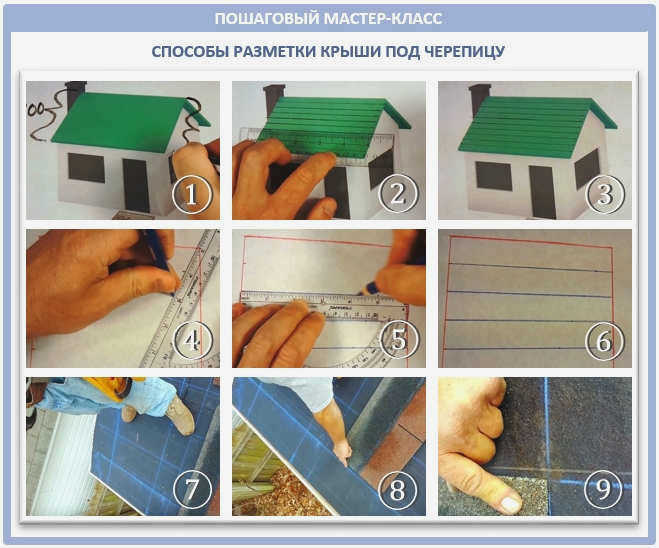 ПОШАГОВЫЙ МАСТЕР-КЛАСС

СПОСОБЫ РАЗМЕТКИ КРЫШИ ПОД ЧЕРЕПИЦУ

1

2

3

4

5

6

7

8

9