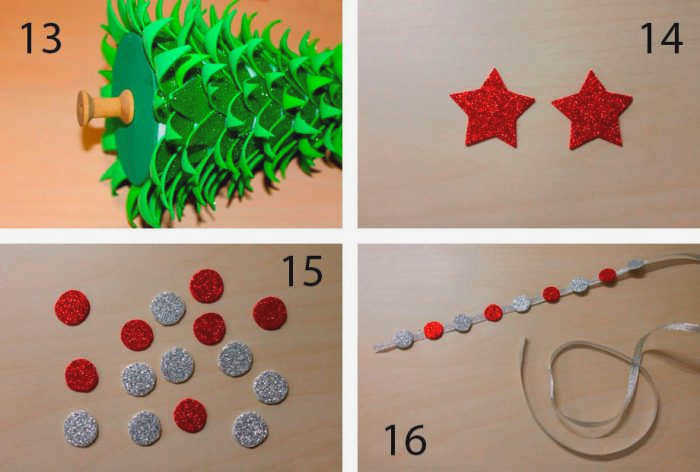 13

14

15

16