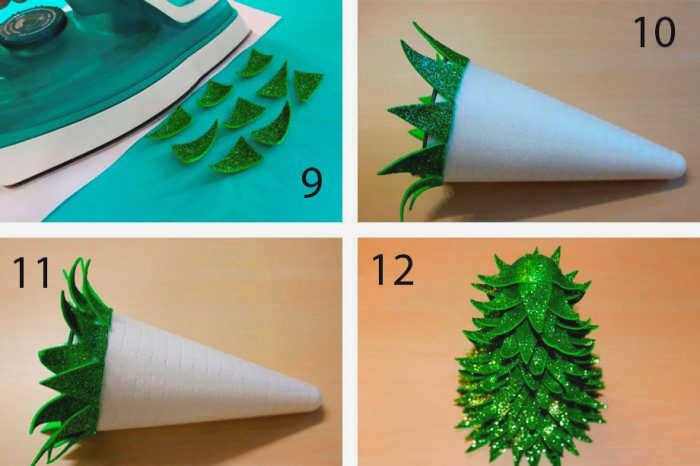 9

10

11

12