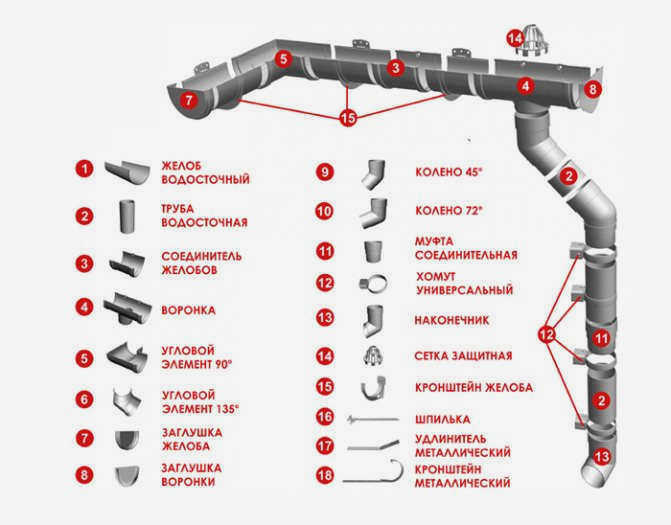 14
5
3
4
8
7
15
2
12
11
2
13

1 ЖЕЛОБ ВОДОСТОЧНЫЙ
2 ТРУБА ВОДОСТОЧНАЯ
3 СОЕДИНИТЕЛЬ ЖЕЛОБОВ
4 ВОРОНКА
5 УГЛОВОЙ ЭЛЕМЕНТ 90°
6 УГЛОВОЙ ЭЛЕМЕНТ 135°
7 ЗАГЛУШКА ЖЕЛОБА
8 ЗАГЛУШКА ВОРОНКИ

9 КОЛЕНО 45°
10 КОЛЕНО 72°
11 МУФТА СОЕДИНИТЕЛЬНАЯ
12 ХОМУТ УНИВЕРСАЛЬНЫЙ
13 НАКОНЕЧНИК
14 СЕТКА ЗАЩИТНАЯ
15 КРОНШТЕЙН ЖЕЛОБА
16 ШПИЛЬКА
17 УДЛИНИТЕЛЬ МЕТАЛЛИЧЕСКИЙ
18 КРОНШТЕЙН МЕТАЛЛИЧЕСКИЙ