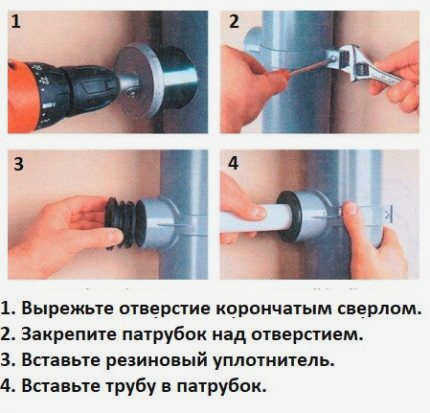 1

2

3

4

1. Вырежьте отверстие корончатым сверлом.
2. Закрепите патрубок над отверстием.
3. Вставьте резиновый уплотнитель.
4. Вставьте трубу в патрубок.