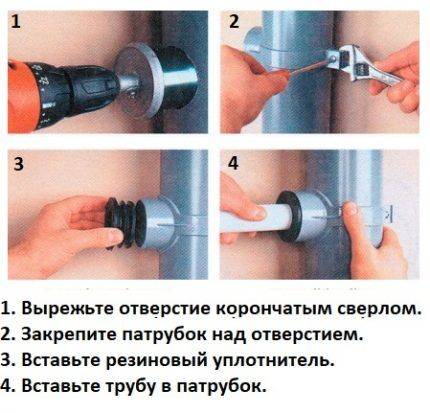 1

2

3

4

1. Вырежьте отверстие корончатым сверлом.
2. Закрепите патрубок над отверстием.
3. Вставьте резиновый уплотнитель.
4. Вставьте трубу в патрубок.