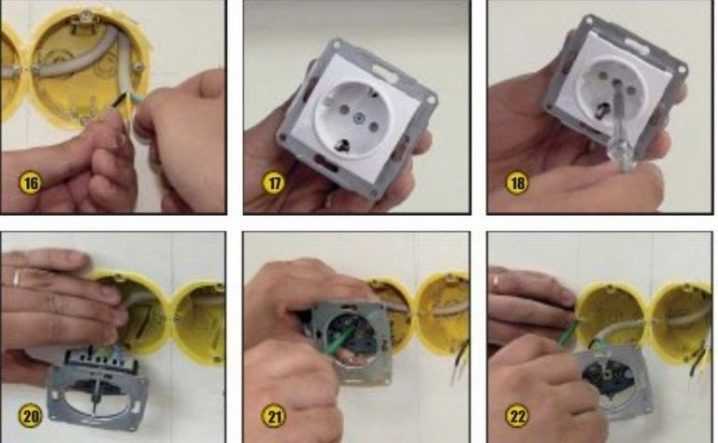 16

17

18

20

21

22