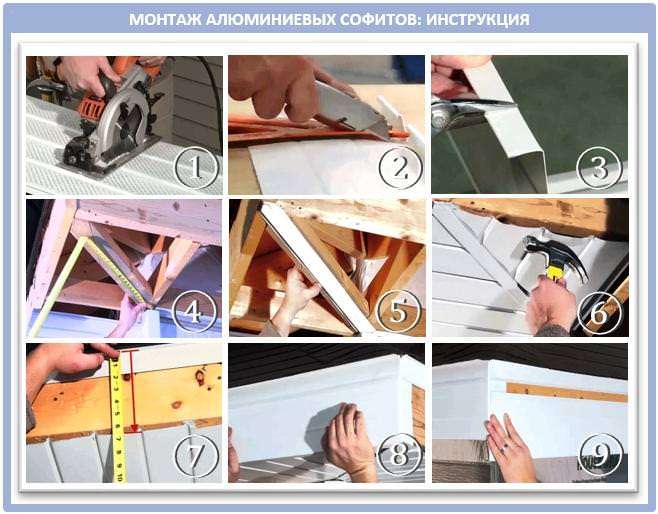 МОНТАЖ АЛЮМИНИЕВЫХ СОФИТОВ: ИНСТРУКЦИЯ

1

2

3

4

5

6

2 3 4 5 6 7 8 9 10

7

8

9