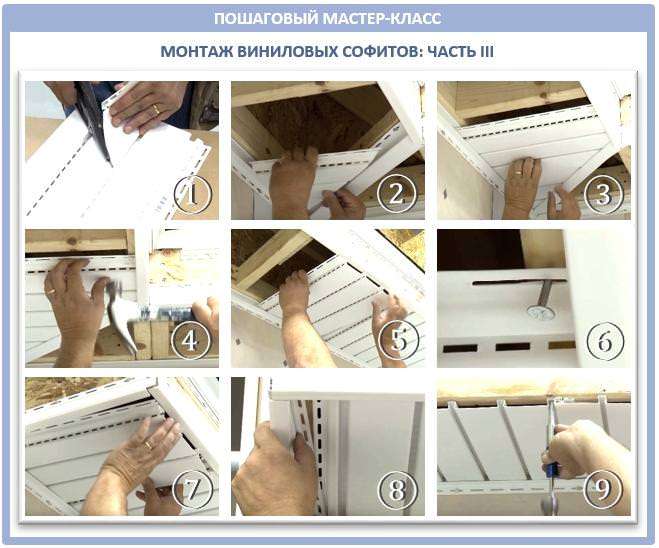 ПОШАГОВЫЙ МАСТЕР-КЛАСС

МОНТАЖ ВИНИЛОВЫХ СОФИТОВ: ЧАСТЬ III

1

2

3

4

5

6

7

8

9