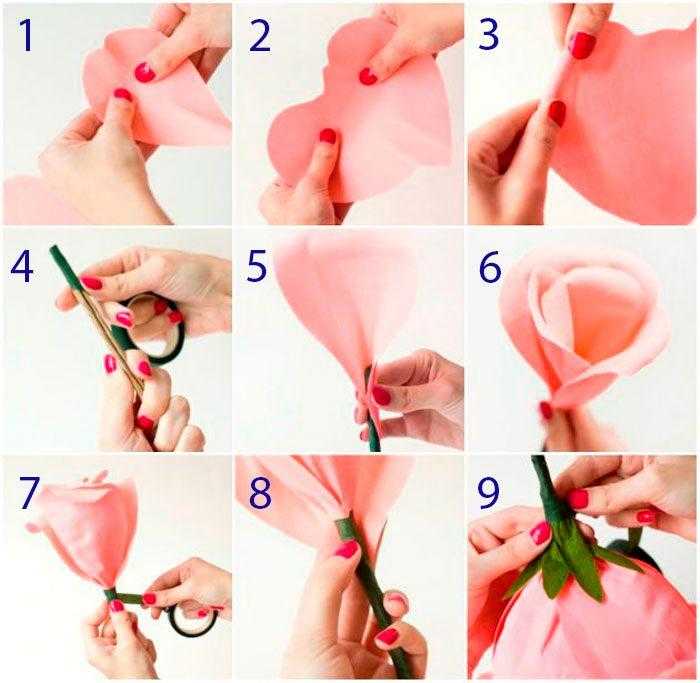 1
2
3
4
5
6
7
8
9