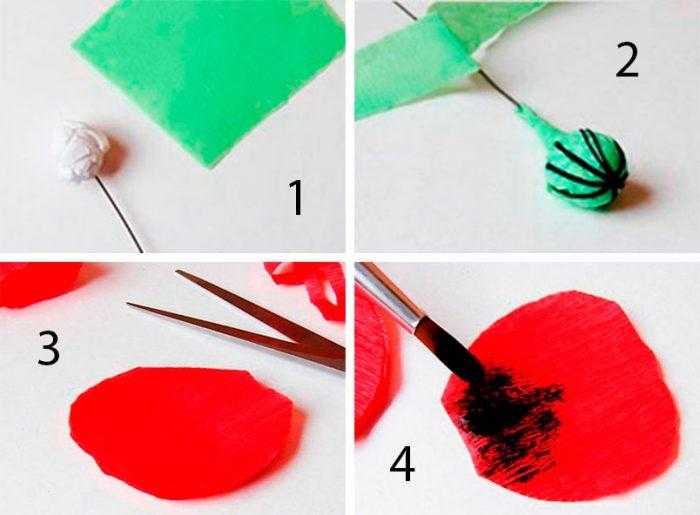 1

2

3

4